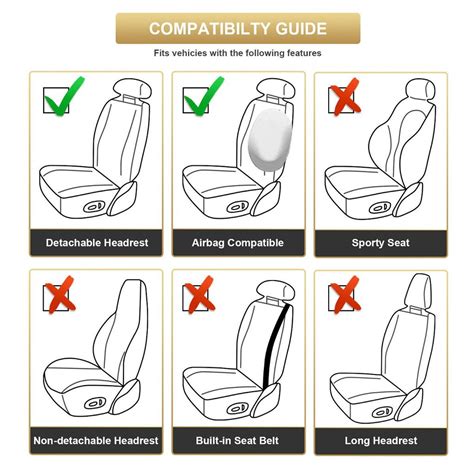 COMPATIBILTY GUIDE

Fits vehicles with the following features

Detachable Headrest

Airbag Compatible

Sporty Seat

Non-detachable Headrest

Built-in Seat Belt

Long Headrest